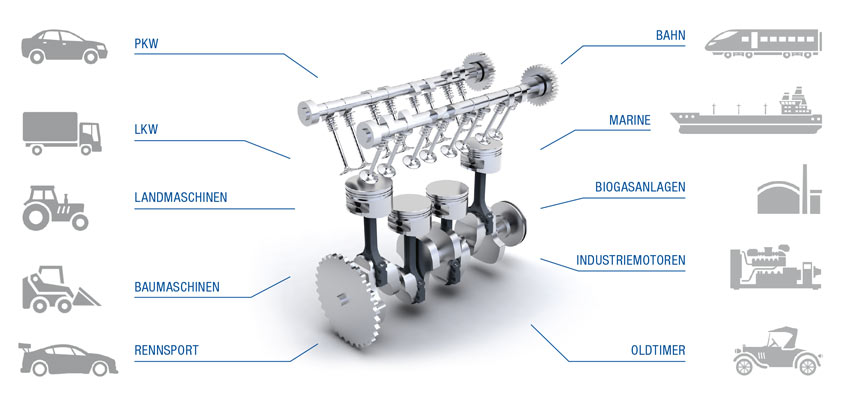 PKW
LKW
LANDMASCHINEN
BAUMASCHINEN
RENNSPORT
BAHN
MARINE
BIOGASANLAGEN
INDUSTRIEMOTOREN
OLDTIMER